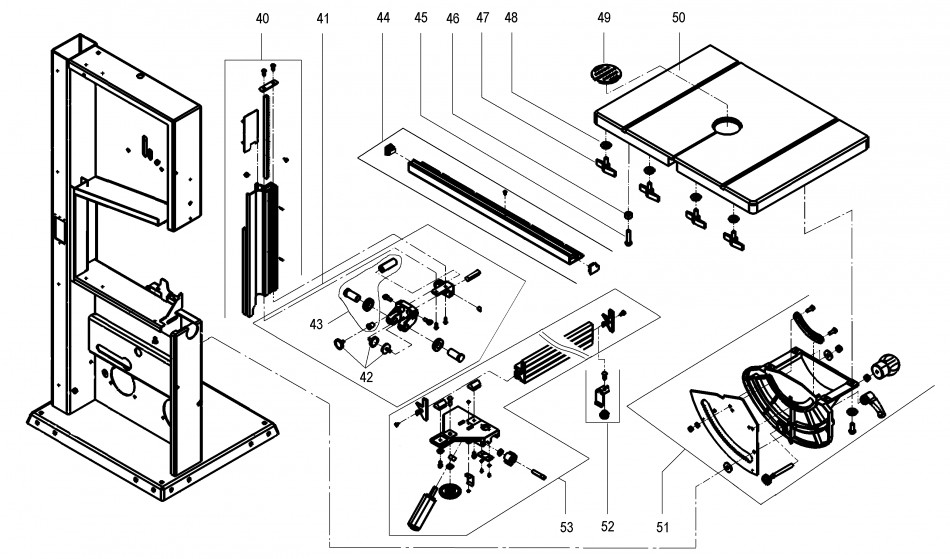 40
41
44
45
46
47
48
49
50
43
42
53
52
51