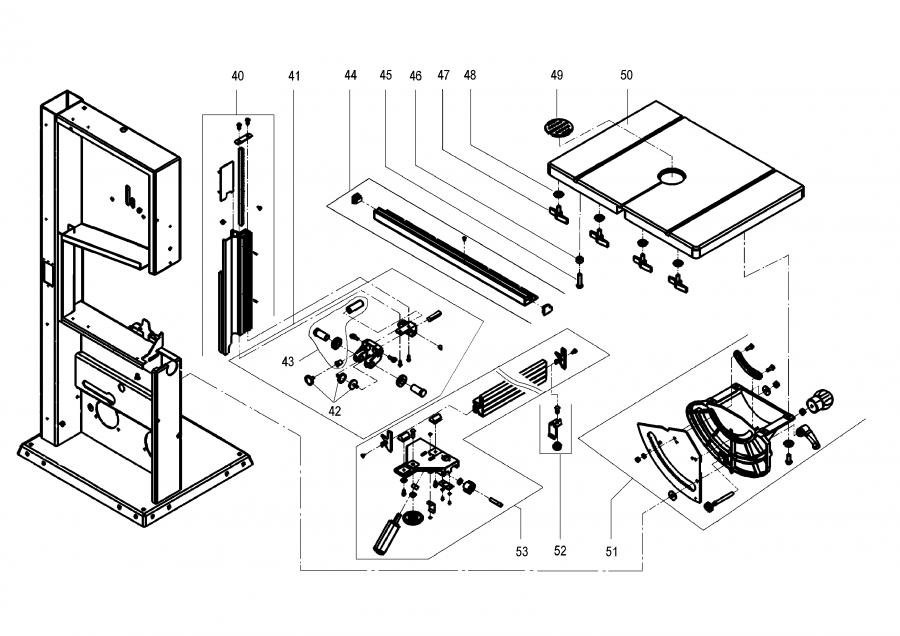 40
41
44
45
46
47
48
49
50
43
42
53
52
51