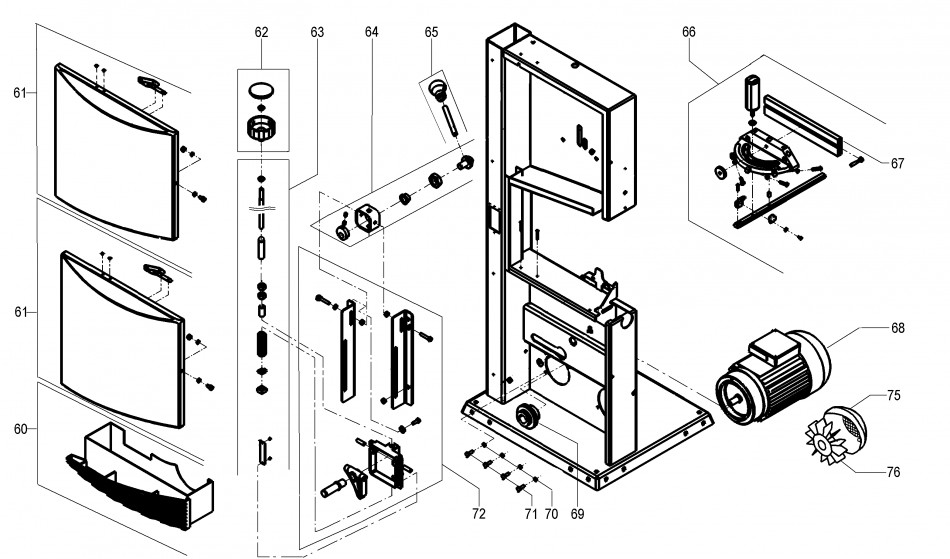 62
63
64
65
66
61
67
61
68
75
60
76
72
71
70
69