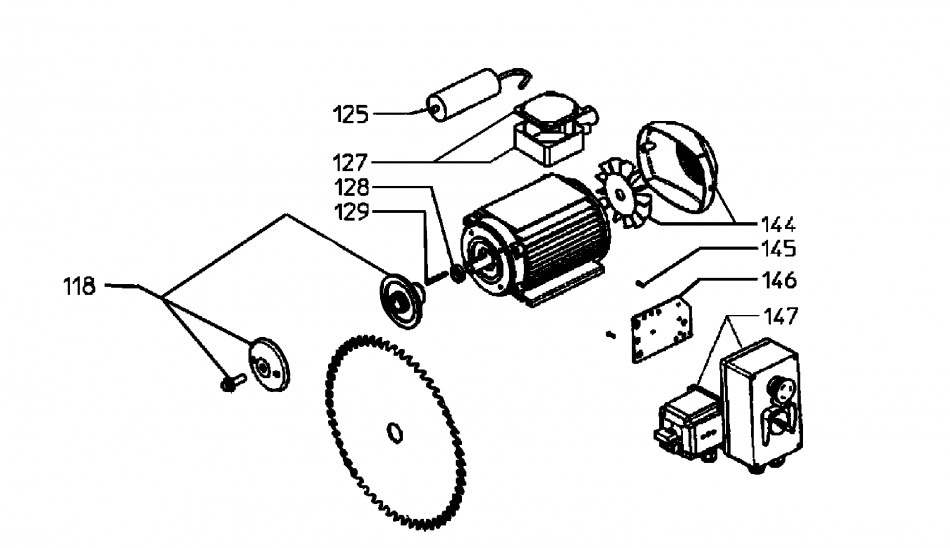 125
127
128
129
118
144
145
146
147