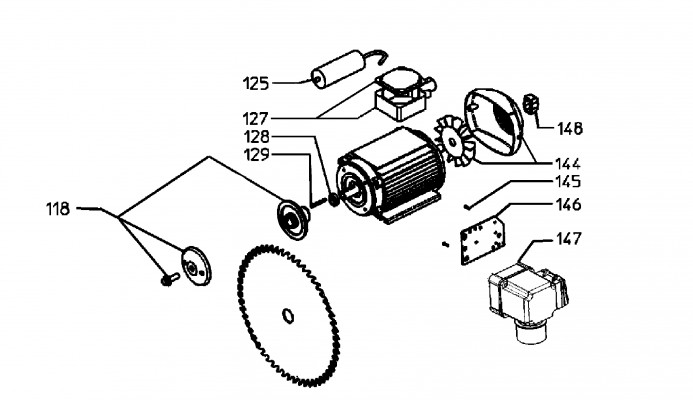 125
127
128
129
118
148
144
145
146
147