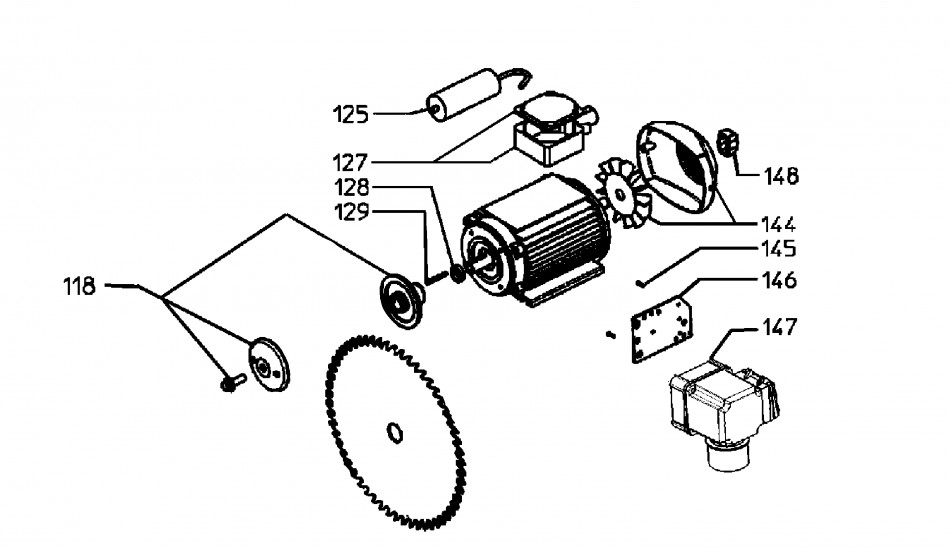 125
127
128
129
118
148
144
145
146
147