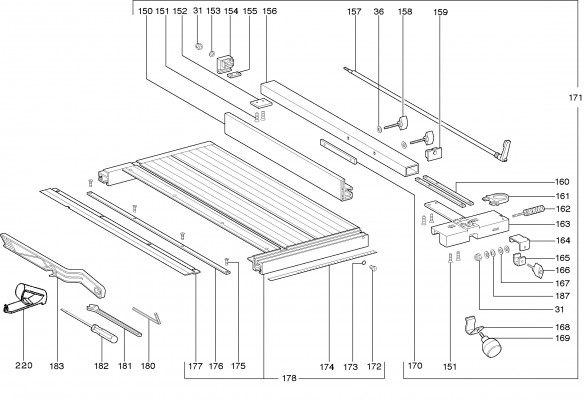 150 151 152 31 153 154 155 156

157 36 158 159

171

160
161
162
163
164
165
166
167
187
31
168
169

220 183 182 181 180 177 176 175 174 173 172 170 151

178