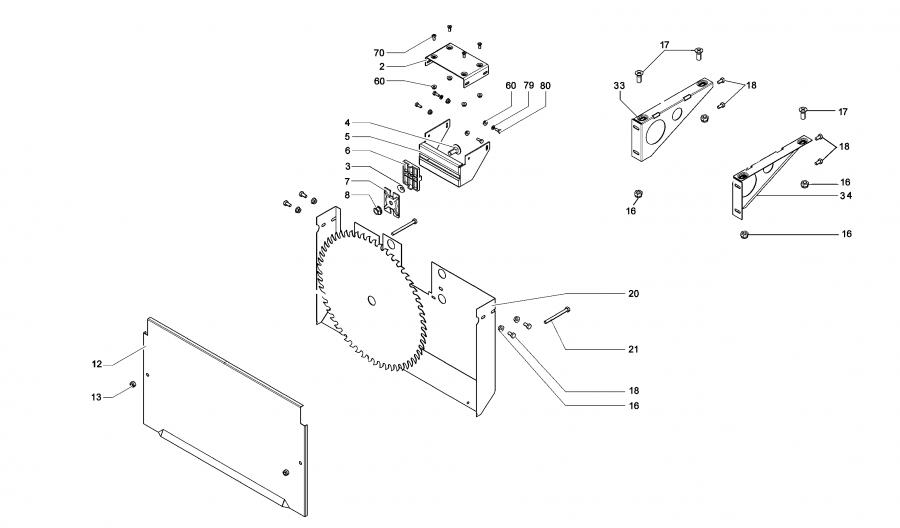 70
2
60
60
79
80
4
5
6
3
7
8
17
33
18
17
18
16
34
16
16
20
21
18
16
12
13