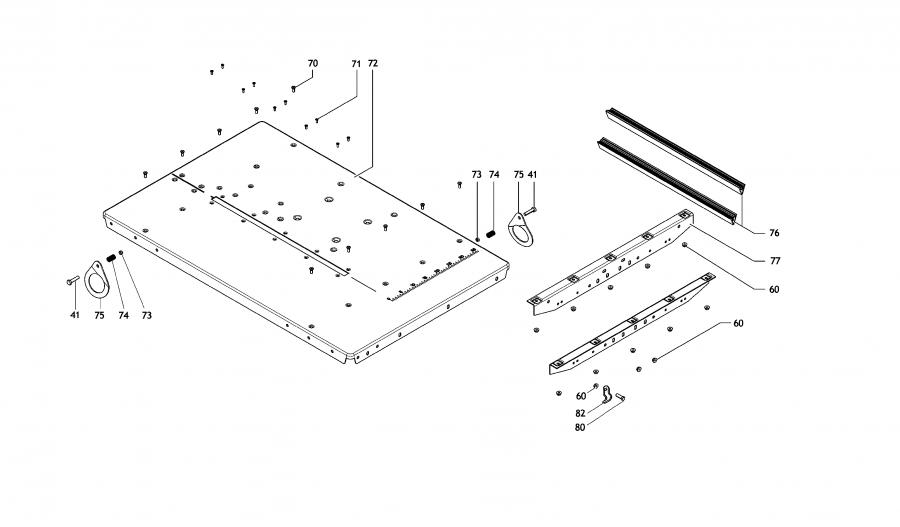 70
71
72
73
74
75
41
76
77
60
41
75
74
73
60
60
82
80