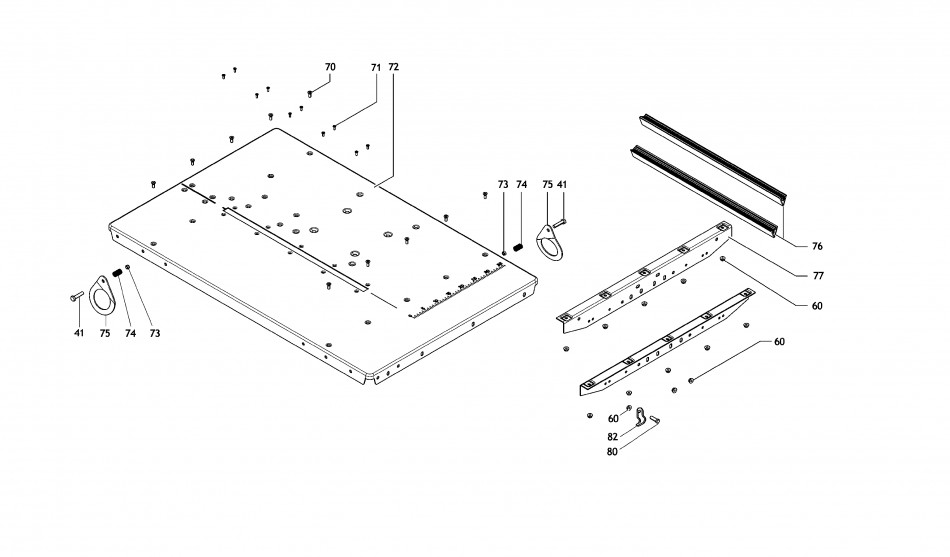 70
71
72
73
74
75
41
76
77
60
41
75
74
73
60
60
82
80