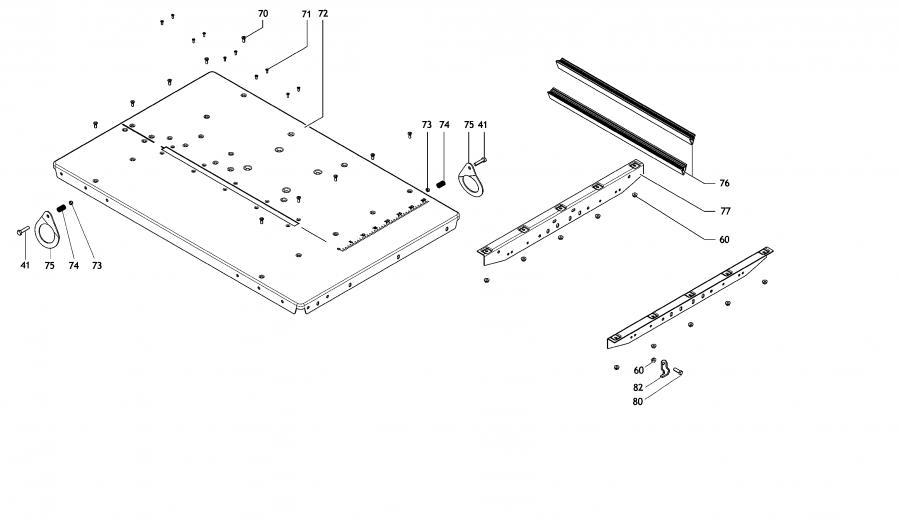 70
71
72
73
74
75
41
76
77
60
41
75
74
73
60
82
80