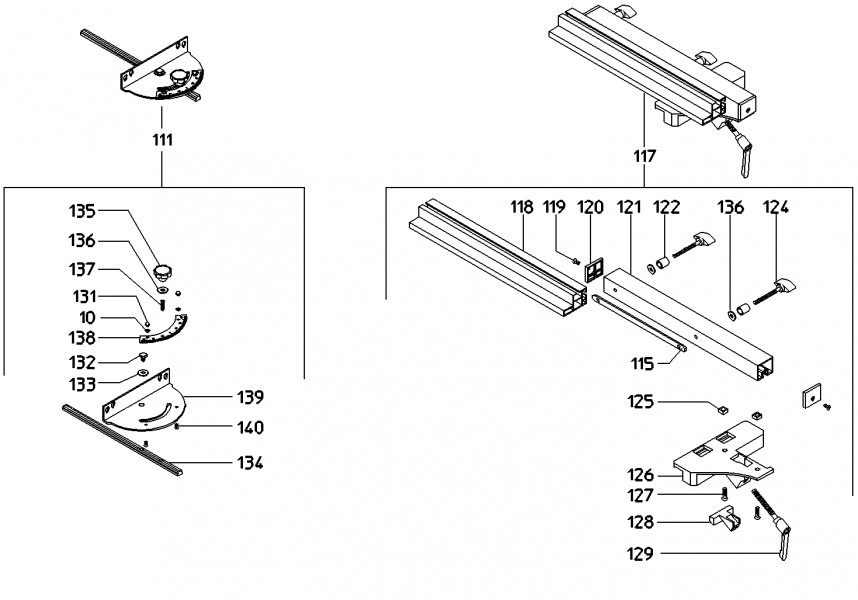 111

135
136
137
131
10
138
132
133
139
140
134

117

118
119
120
121
122
136
124
115
125
126
127
128
129