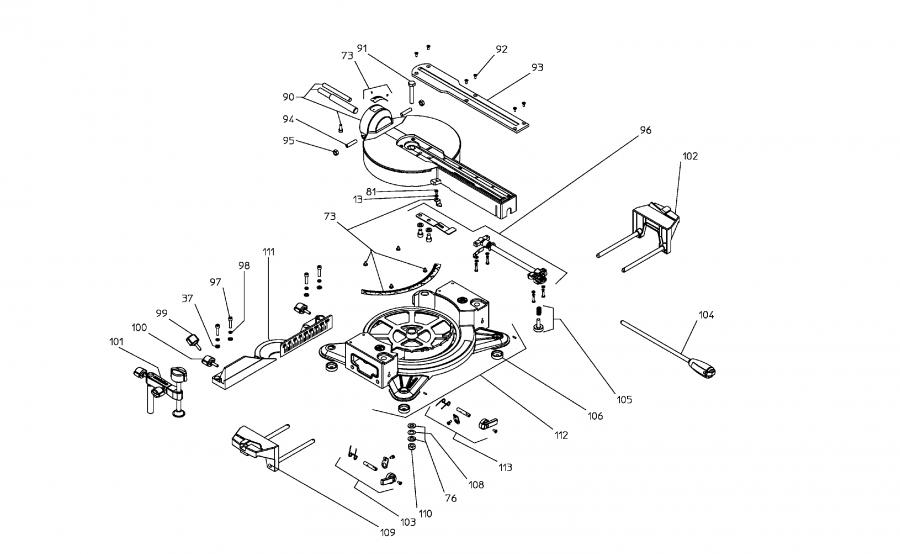 91
92
73
93
90
94
95
96
102
81
13
73
111
98
97
37
99
100
101
104
105
106
112
113
108
76
110
103
109