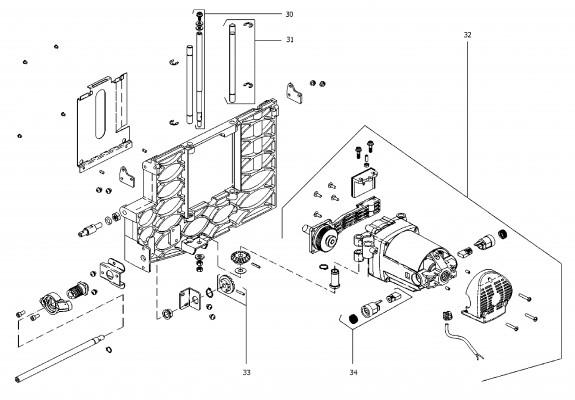 30
31
32
33
34