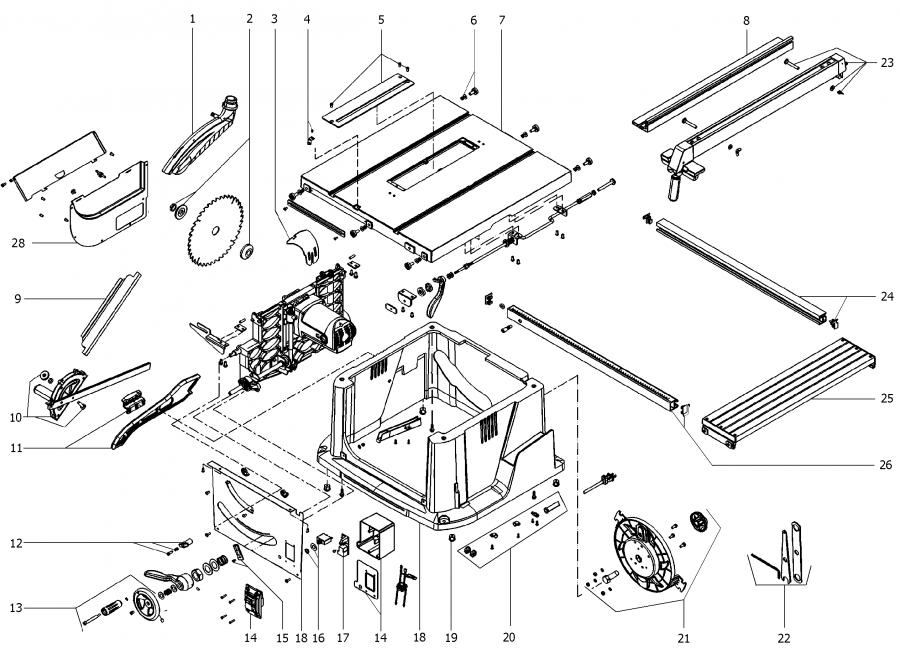 1
2
3
4
5
6
7
8
23
28
9
24
10
11
25
26
12
13
14
15
18
16
17
14
18
19
20
21
22