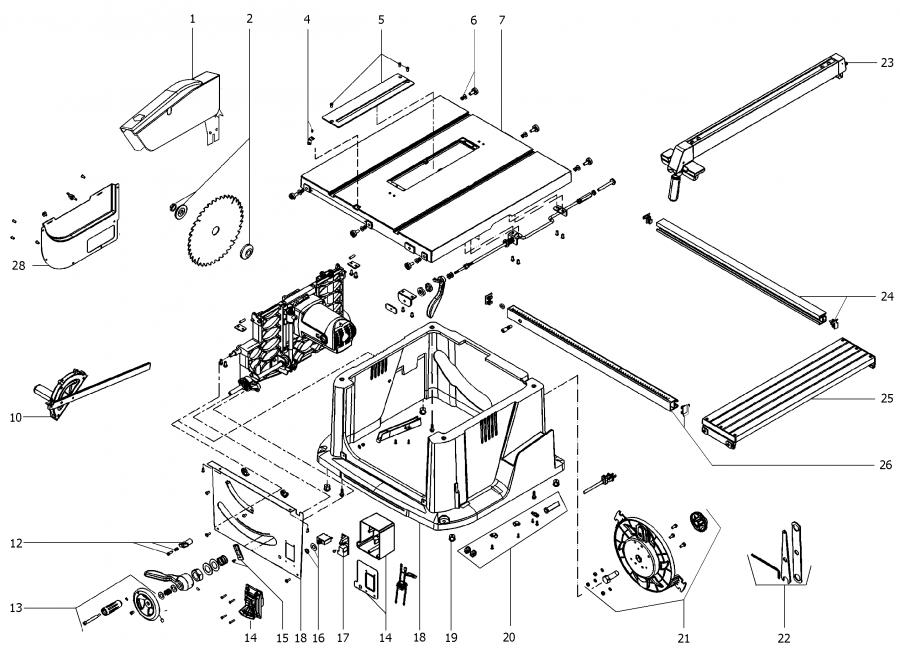 1
2
4
5
6
7
23
28
24
10
25
26
12
13
14
15
18
16
17
14
18
19
20
21
22