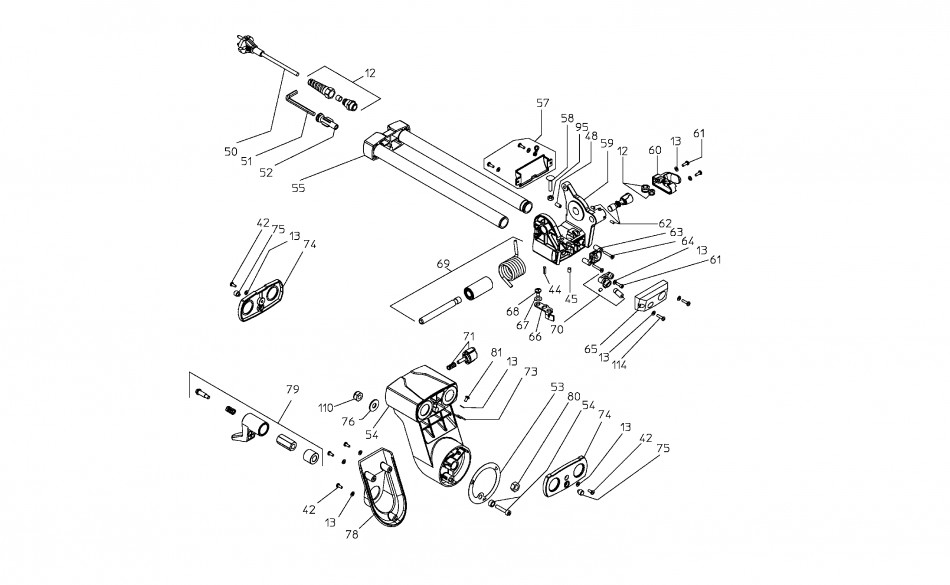 12
50
51
52
55
57
58
95
48
59
12
60
13
61
62
63
64
13
61
42
75
13
74
69
44
45
68
67
66
70
65
13
114
71
81
13
73
79
110
76
54
53
80
54
74
13
42
75
42
13
78