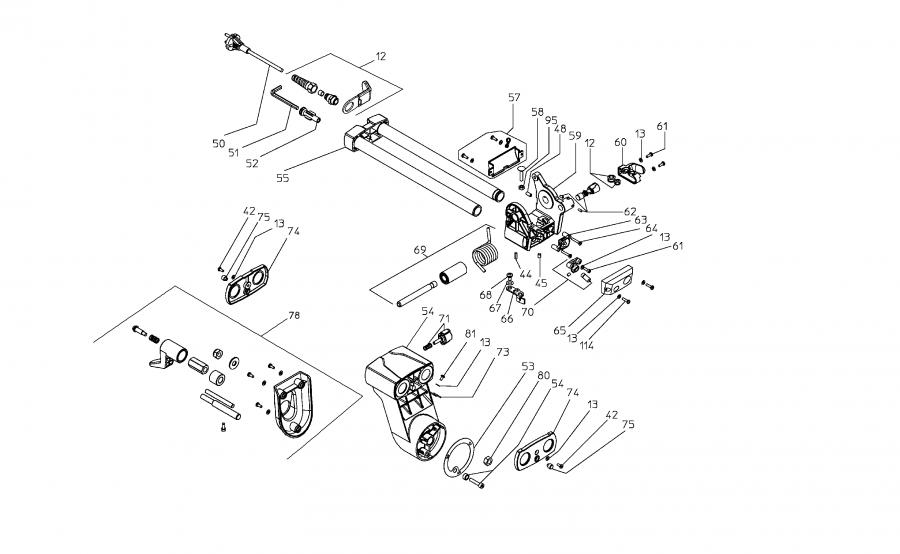 12
50
51
52
55
57
58
95
48
59
12
60
13
61
62
63
64
13
61
42
75
13
74
69
44
45
68
67
66
70
65
13
114
78
54
71
81
13
73
53
80
54
74
13
42
75