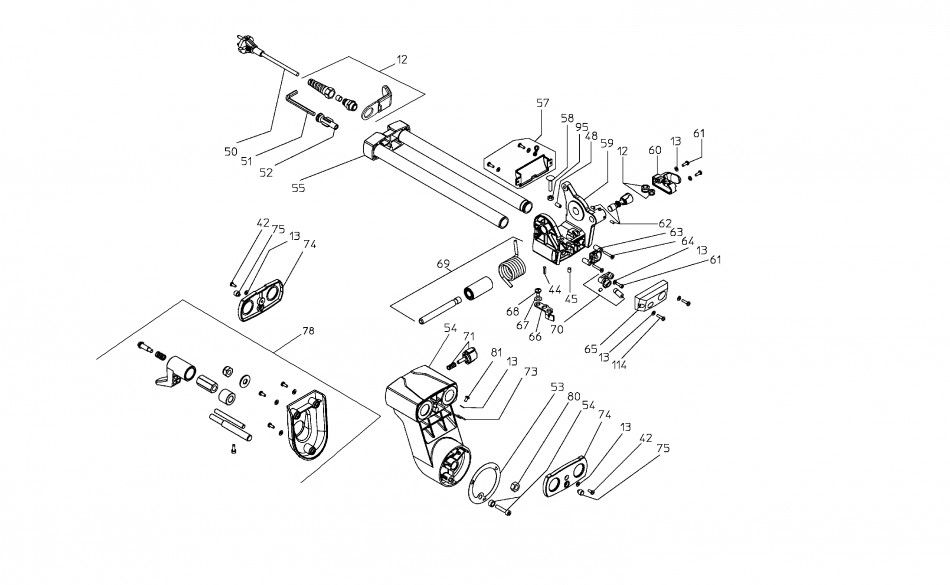 12
50
51
52
55
57
58
95
48
59
12
60
13
61
62
63
64
13
61
42
75
13
74
69
44
45
68
67
66
70
65
13
114
78
54
71
81
13
73
53
80
54
74
13
42
75