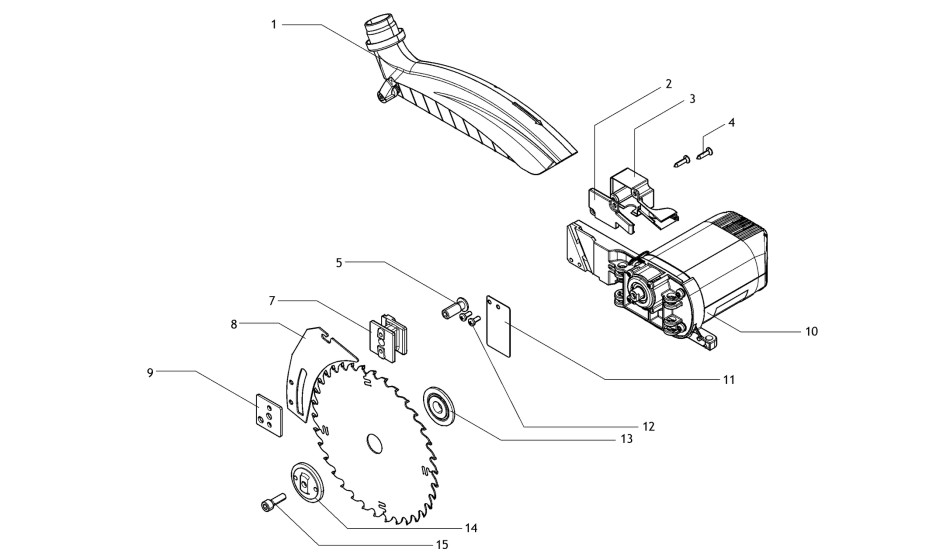 1
2
3
4
5
7
8
9
10
11
12
13
14
15