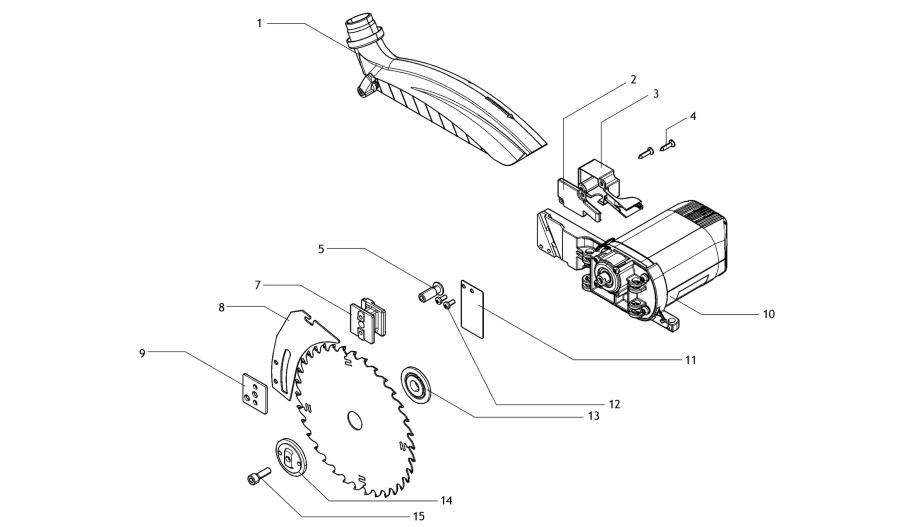 1
2
3
4
5
7
8
9
10
11
12
13
14
15