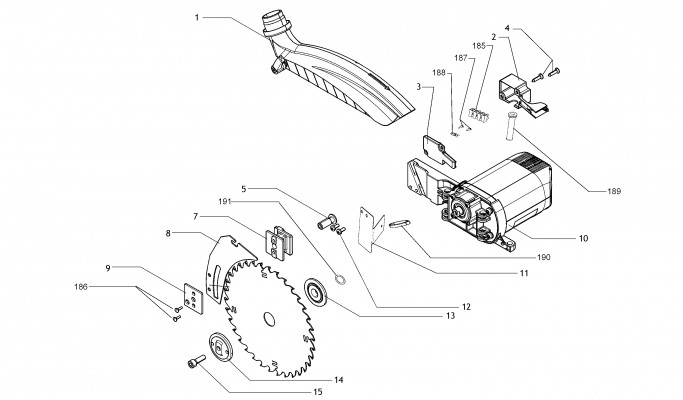 1
4
2
185
187
188
3
189
5
191
7
8
10
190
11
9
186
12
13
14
15