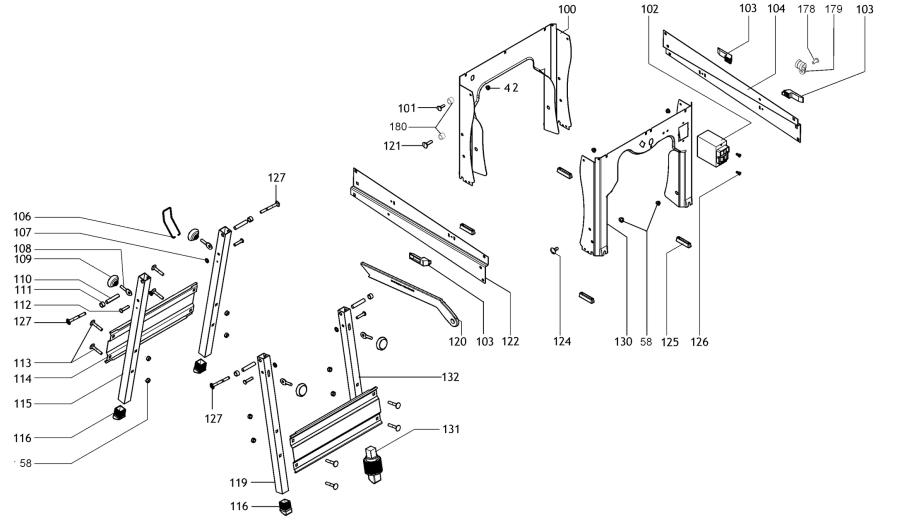 100
102
103
104
178
179
103
42
101
180
121
127
106
107
108
109
110
111
112
127
113
114
115
116
58
120
103
122
124
130
58
125
126
132
127
131
119
116