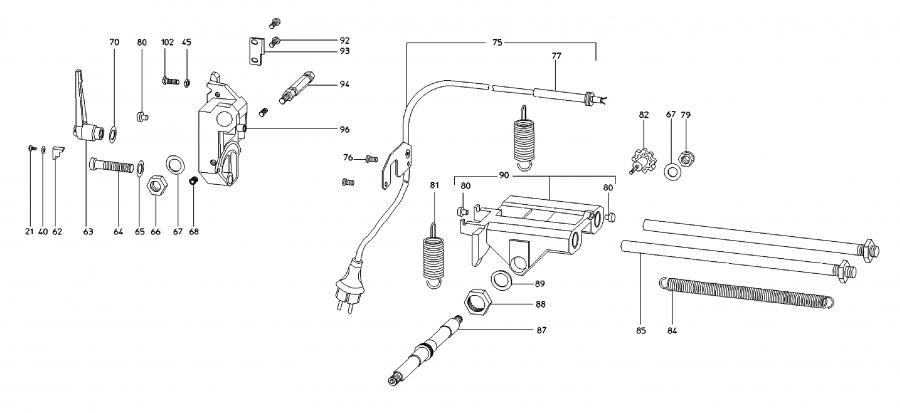 70
80
102
45
92
93
94
96
21
40
62
63
64
65
66
67
68
75
77
76
82
67
79
90
80
80
81
89
88
87
85
84