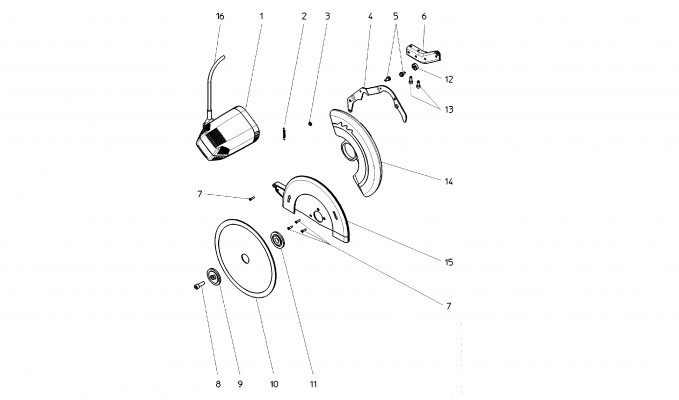 16
1
2
3
4
5
6
12
13
14
7
15
7
8
9
10
11