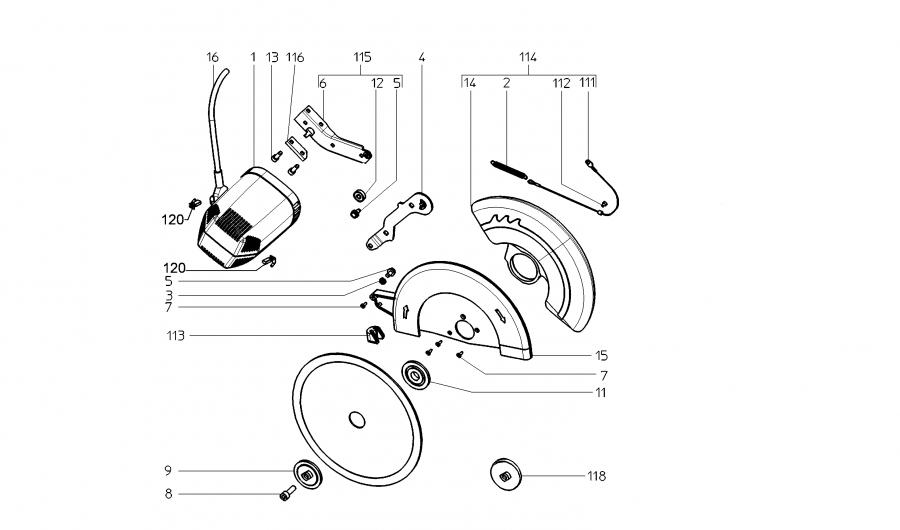 16
1
13
116
115
6
12
5
4
114
14
2
112
111
120
120
5
3
7
113
15
7
11
9
8
118