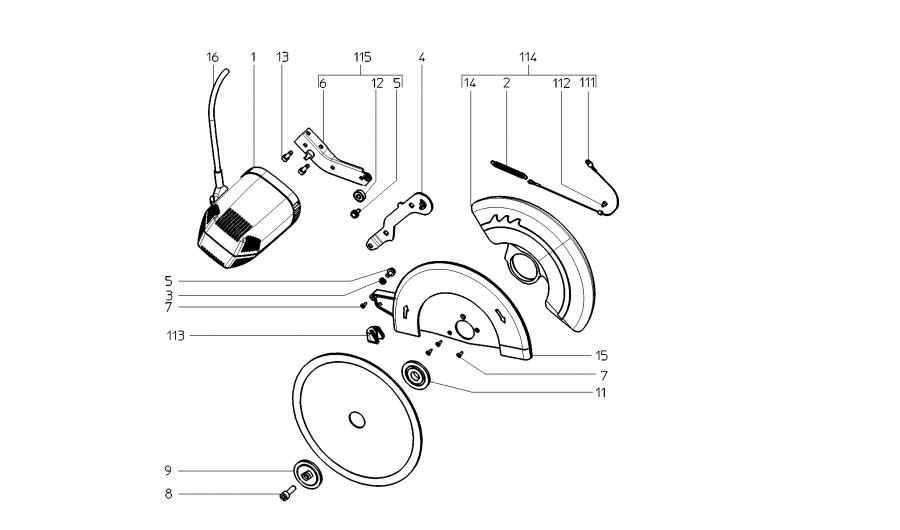 16
1
13
115
6
12
5
4
114
14
2
112
111
5
3
7
113
15
7
11
9
8