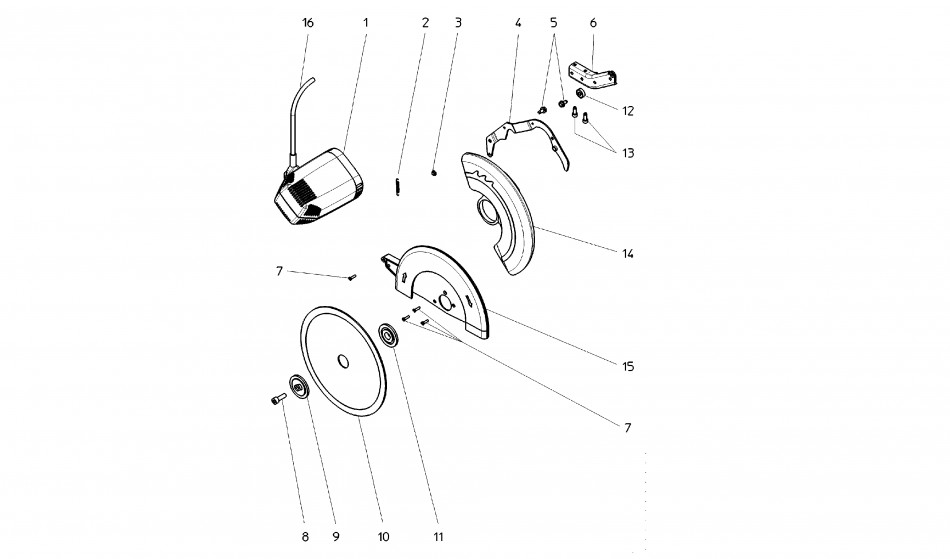 16
1
2
3
4
5
6
12
13
14
7
15
7
8
9
10
11