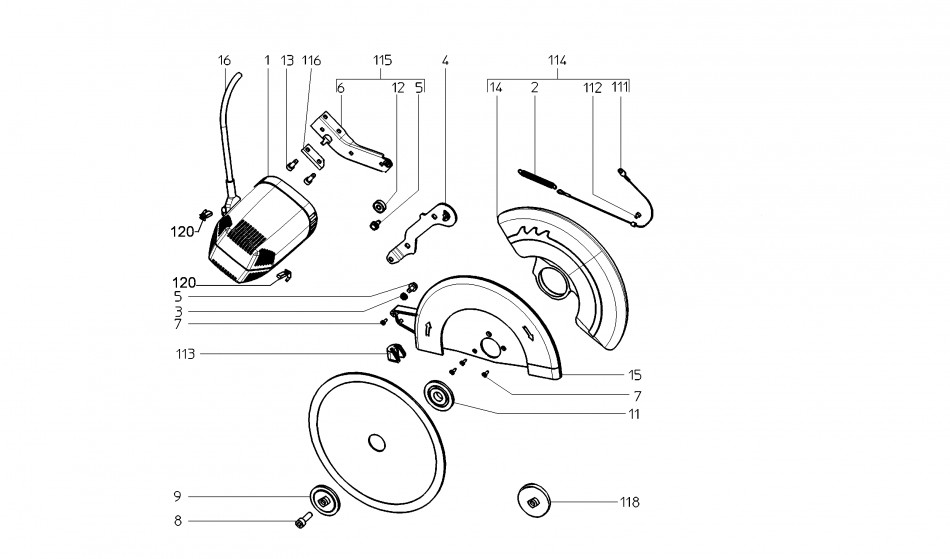 16
1
13
116
115
6
12
5
4
114
14
2
112
111
120
120
5
3
7
113
15
7
11
9
8
118