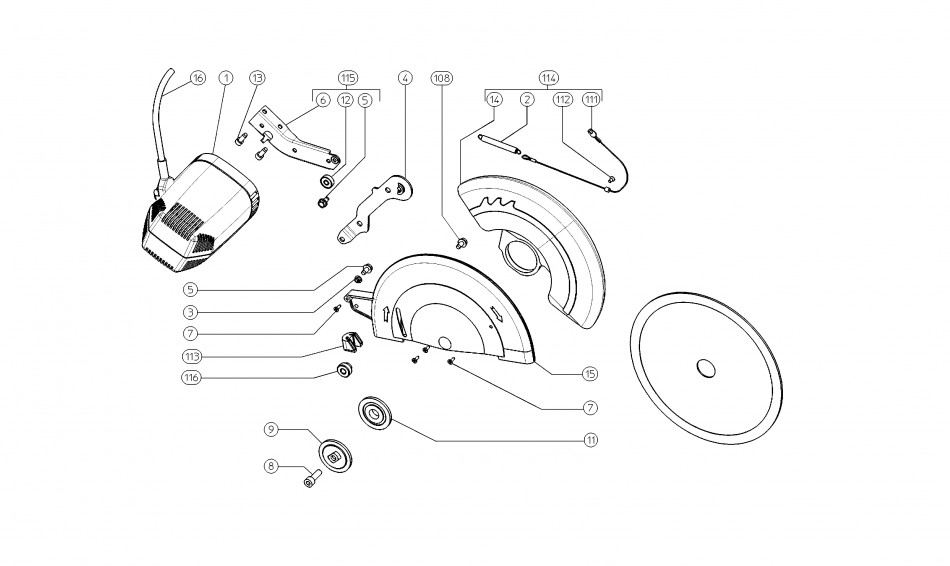 16
1
13
115
6
12
5
4
108
114
14
2
112
111
5
3
7
113
116
15
7
11
9
8