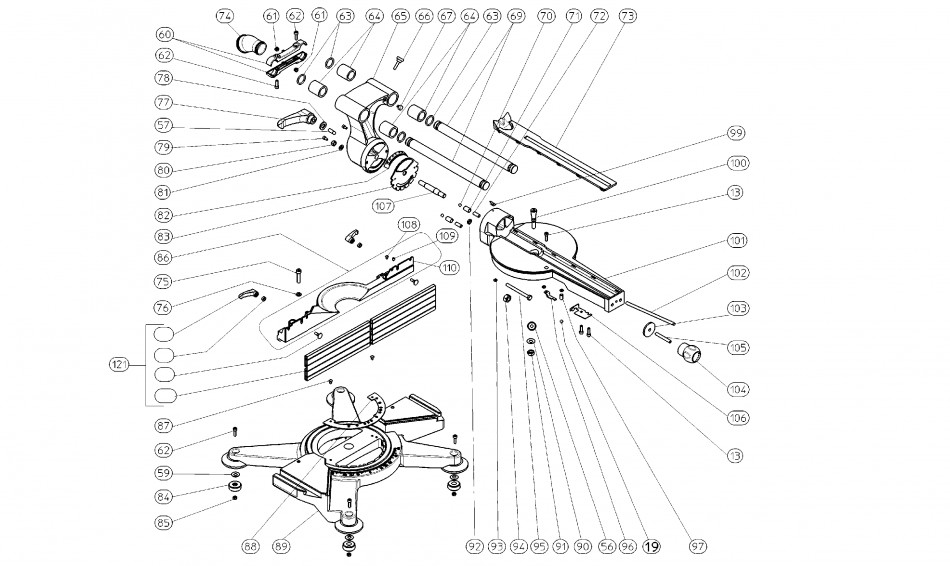 74
61
62
61
63
64
65
66
67
64
63
69
70
71
72
73
60
62
78
77
57
79
80
81
82
83
86
75
76
121
87
62
59
84
85
88
89
107
108
109
110
99
100
13
101
102
103
105
104
106
13
92
93
94
95
91
90
56
96
19
97