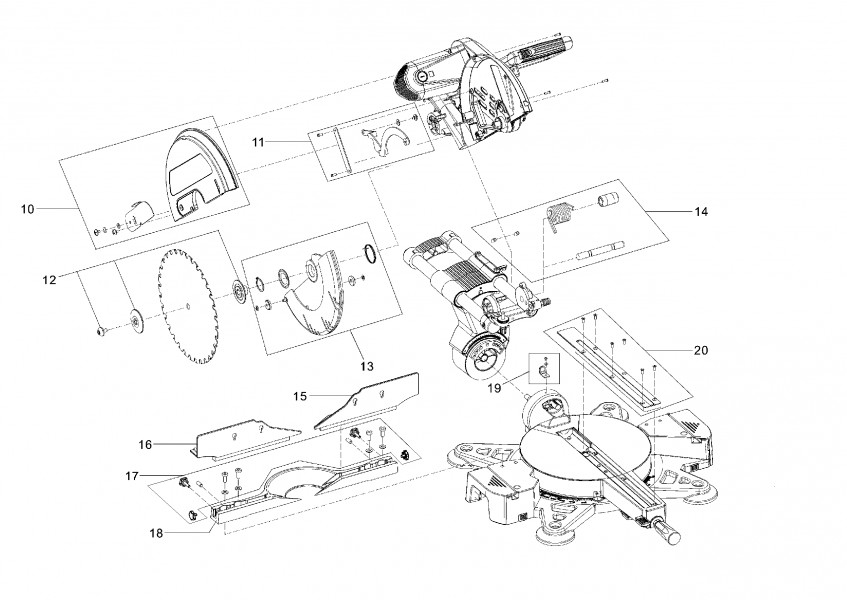 11
10
14
12
13
20
19
15
16
17
18