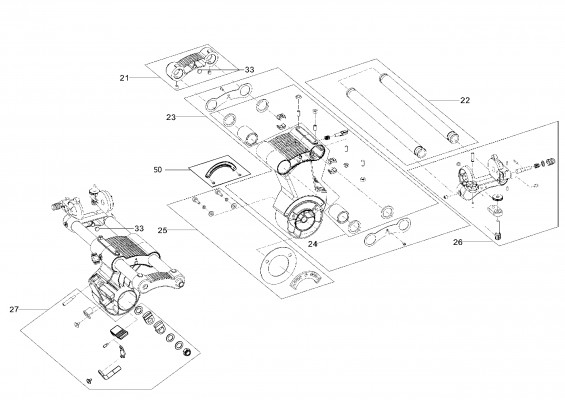 21
33
22
23
50
33
25
24
26
27