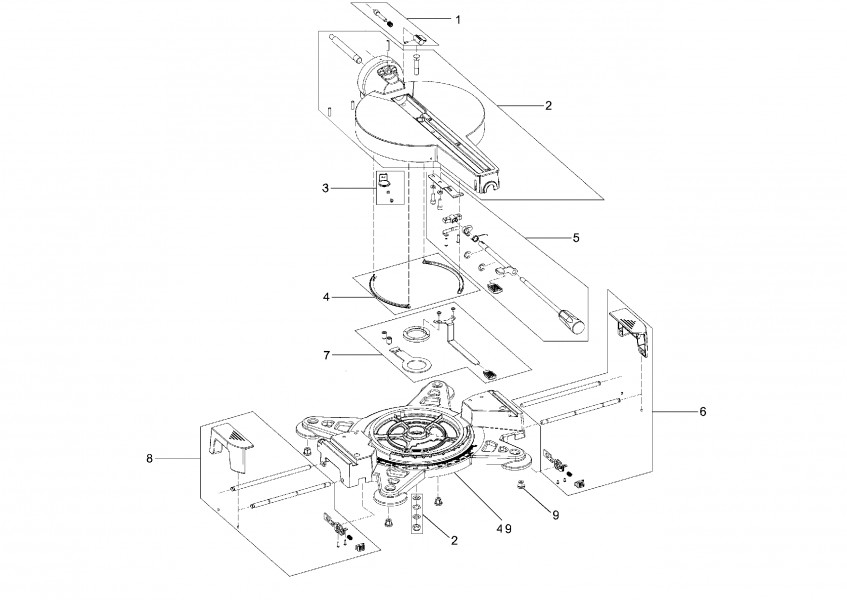 1
2
3
5
4
7
6
8
9
49
2