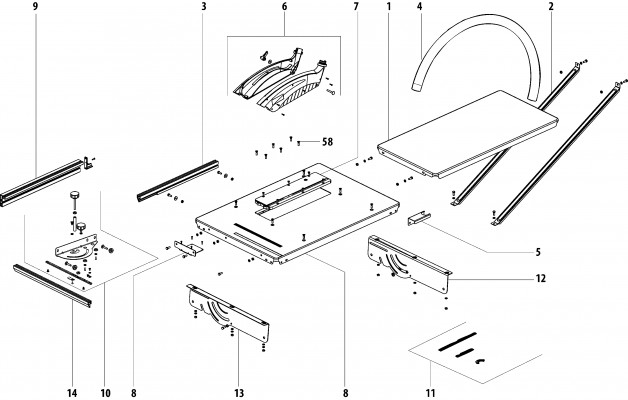 9
3
6
7
1
4
2
58
5
12
14
10
8
13
8
11