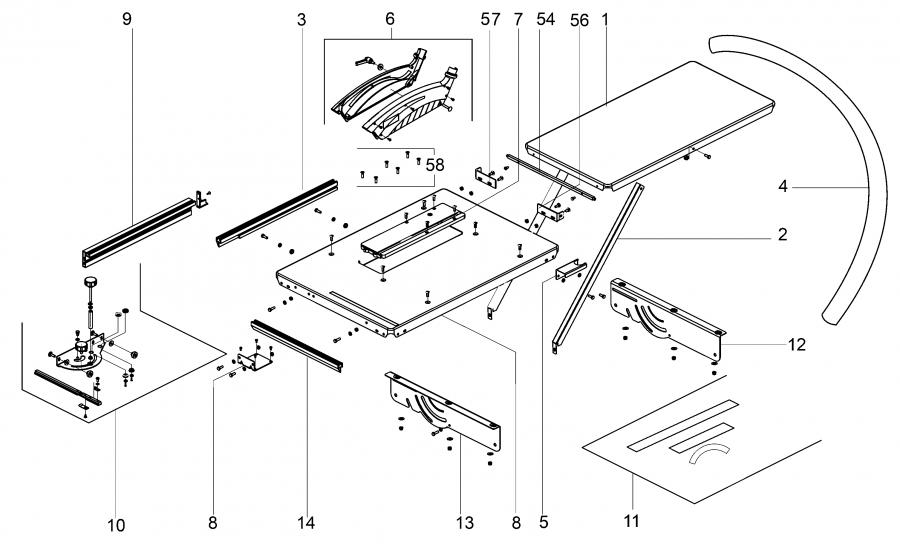 9
3
6
57
7
54
56
1
58
4
2
12
10
8
14
13
8
5
11