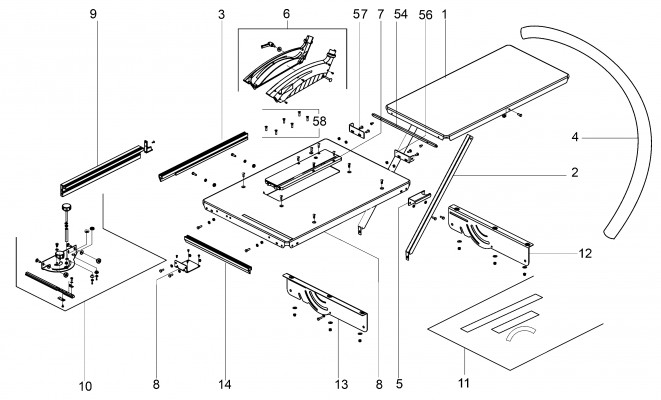 9
3
6
57
7
54
56
1
58
4
2
12
10
8
14
13
8
5
11