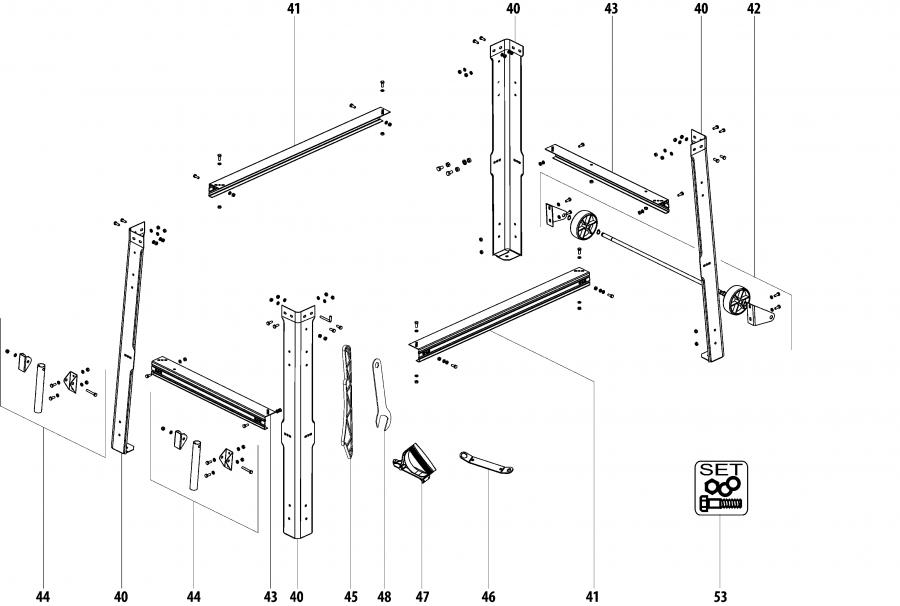 41
40
43
40
42

SET

44
40
44
43
40
45
48
47
46
41
53