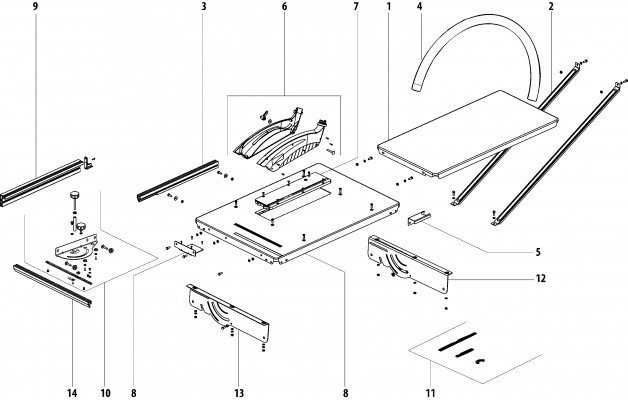 9
3
6
7
1
4
2
5
12
14
10
8
13
8
11