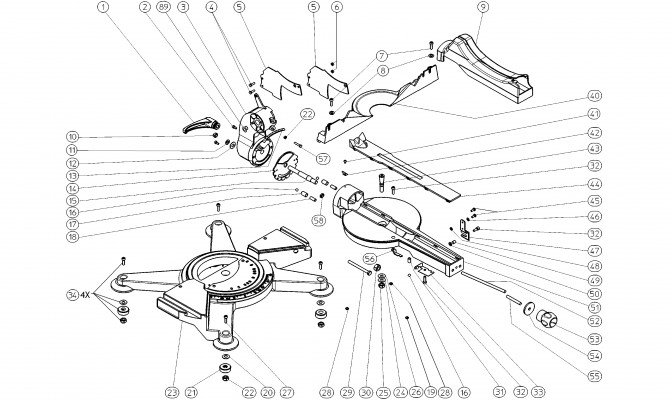 1 2 89 3 4 5 5 6 9
7
8
40
41
42
43
32
44
45
46
32
47
48
49
50
51
52
53
54
55
22
57
58
56
10
11
12
13
14
15
16
17
18
34 4X
23 21 22 20 27 28 29 30 25 24 26 19 28 16 31 32 33