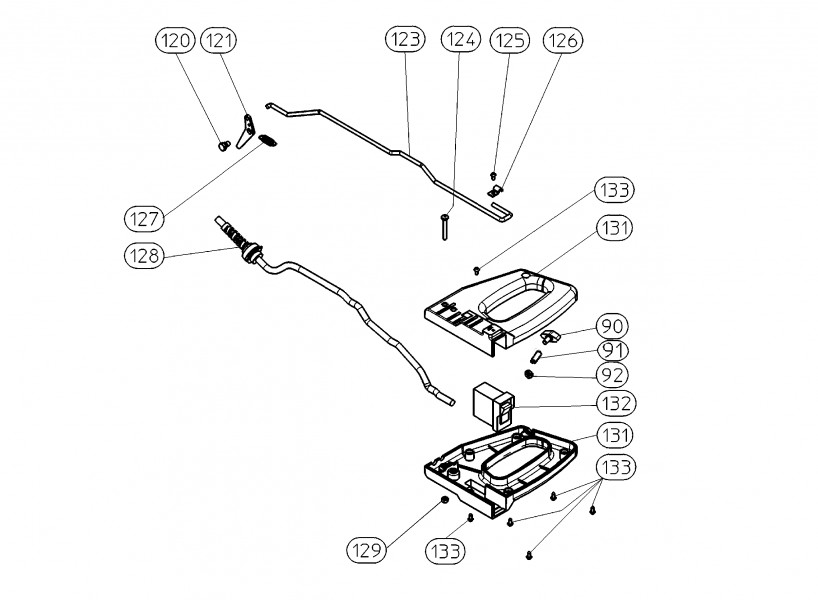 120
121
123
124
125
126
127
128
133
131
90
91
92
132
131
133
129
133