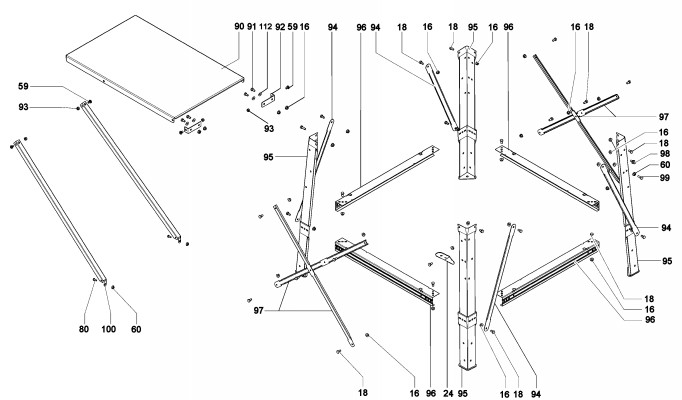 90 91 112 92 59 16
94
96 94
18
16
18 95
16
96
16 18
59
93
93
95
97
16
18
98
60
99
94
95
18
16
96
97
80
100
60
18
16
96
24
95
16 18
94