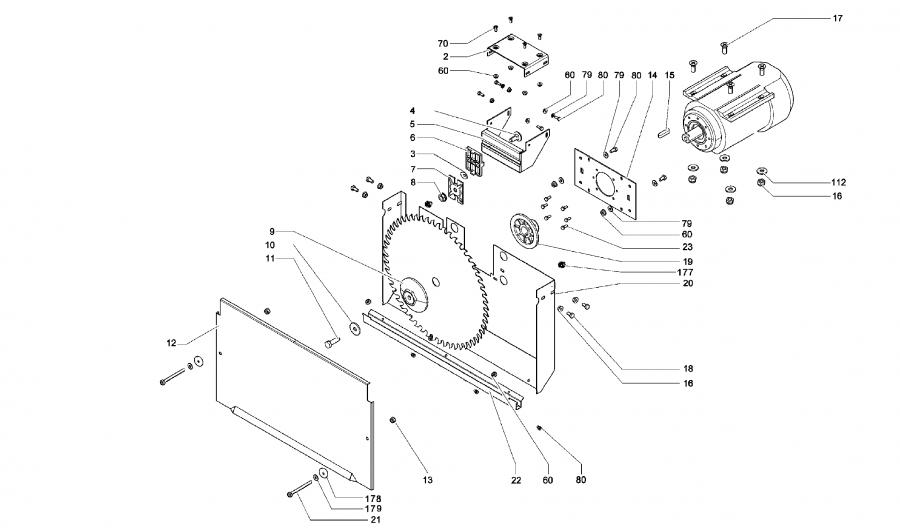 17
70
2
60
60 79 80 79 80 14 15
4
5
6
3
7
8
112
16
79
60
23
19
177
20
9
10
11
12
18
16
13
22
60
80
178
179
21