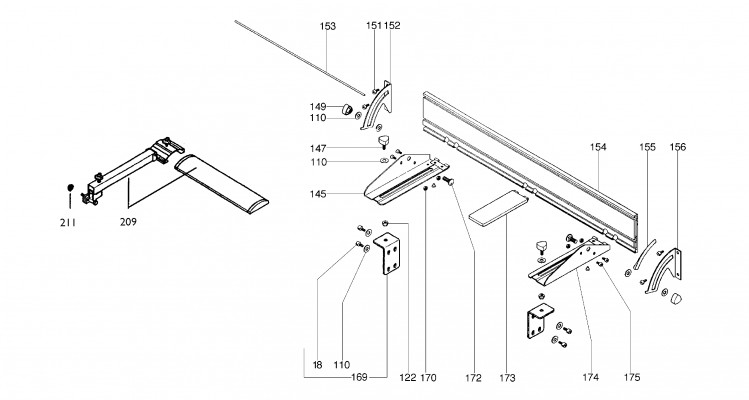 153
151
152
149
110
147
110
145
154
155
156
211
209
18
110
169
122
170
172
173
174
175