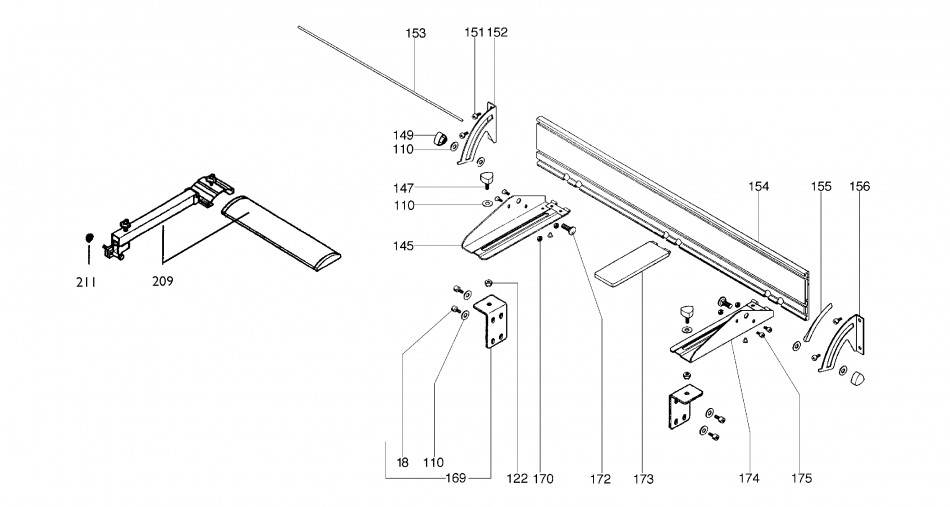 153
151
152
149
110
147
110
145
154
155
156
211
209
18
110
169
122
170
172
173
174
175