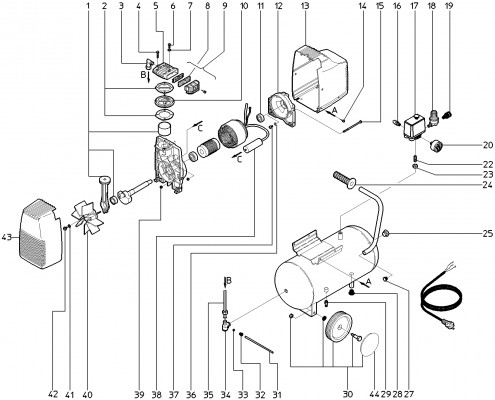 1 2 3 4 5 6 7 8 9 10 11 12 13 14 15 16 17 18 19

B

C

C

A

20

22

23

24

25

43

B

A

42 41 40 39 38 37 36 35 34 33 32 31 30 44 29 28 27