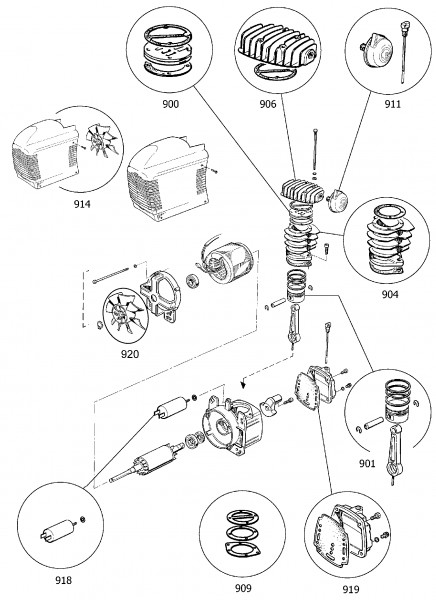 900
906
911
914
904
920
901
918
909
919