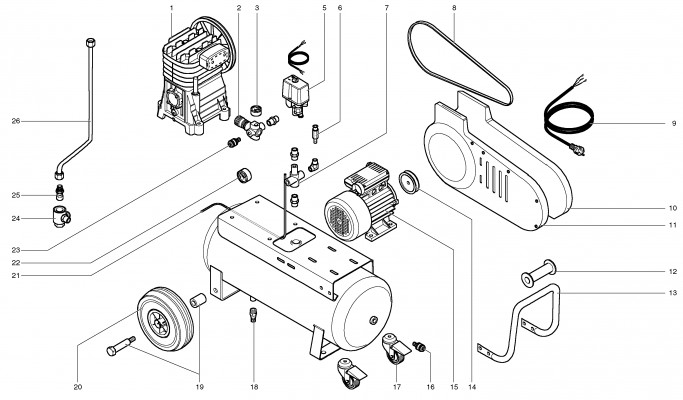 1
2
3
5
6
7
8
9
10
11
12
13
26
25
24
23
22
21
20
19
18
17
16
15
14