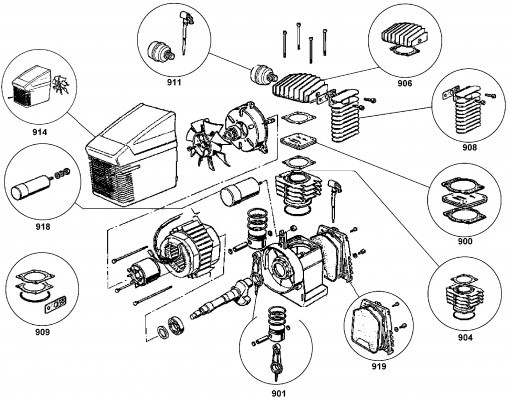 911
906
914
908
918
900
909
904
919
901