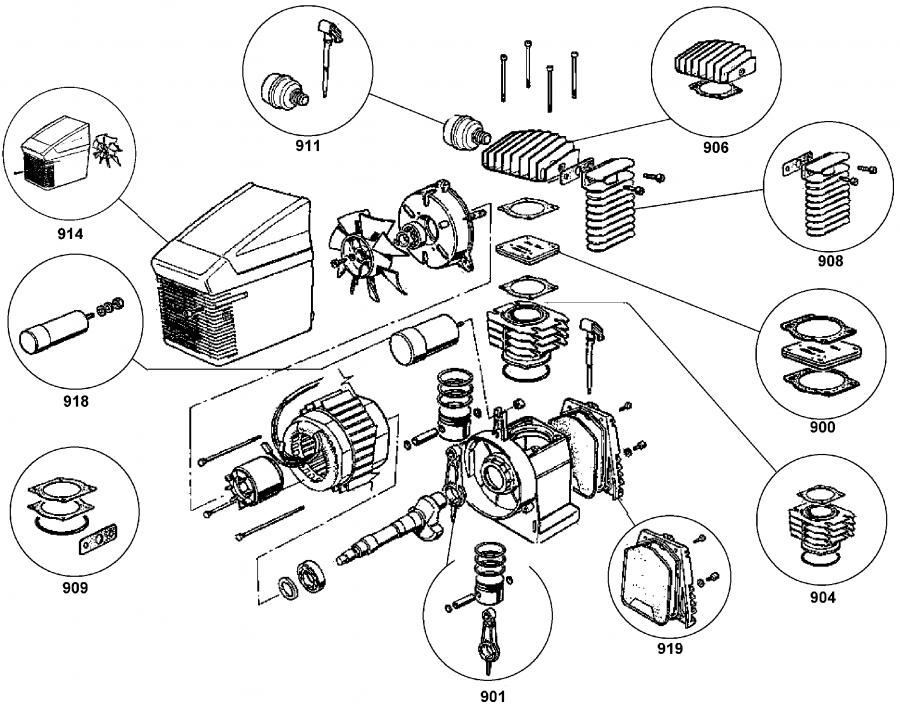 911
906
914
908
918
900
909
904
919
901